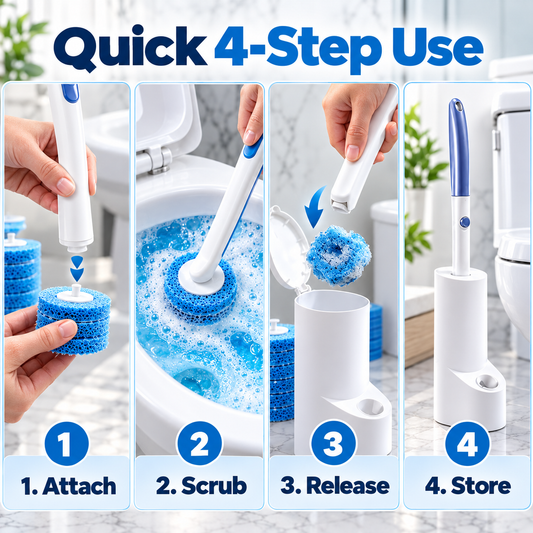 Quick 4-Step Use

1

1. Attach

2

2. Scrub

3

3. Release

4

4. Store